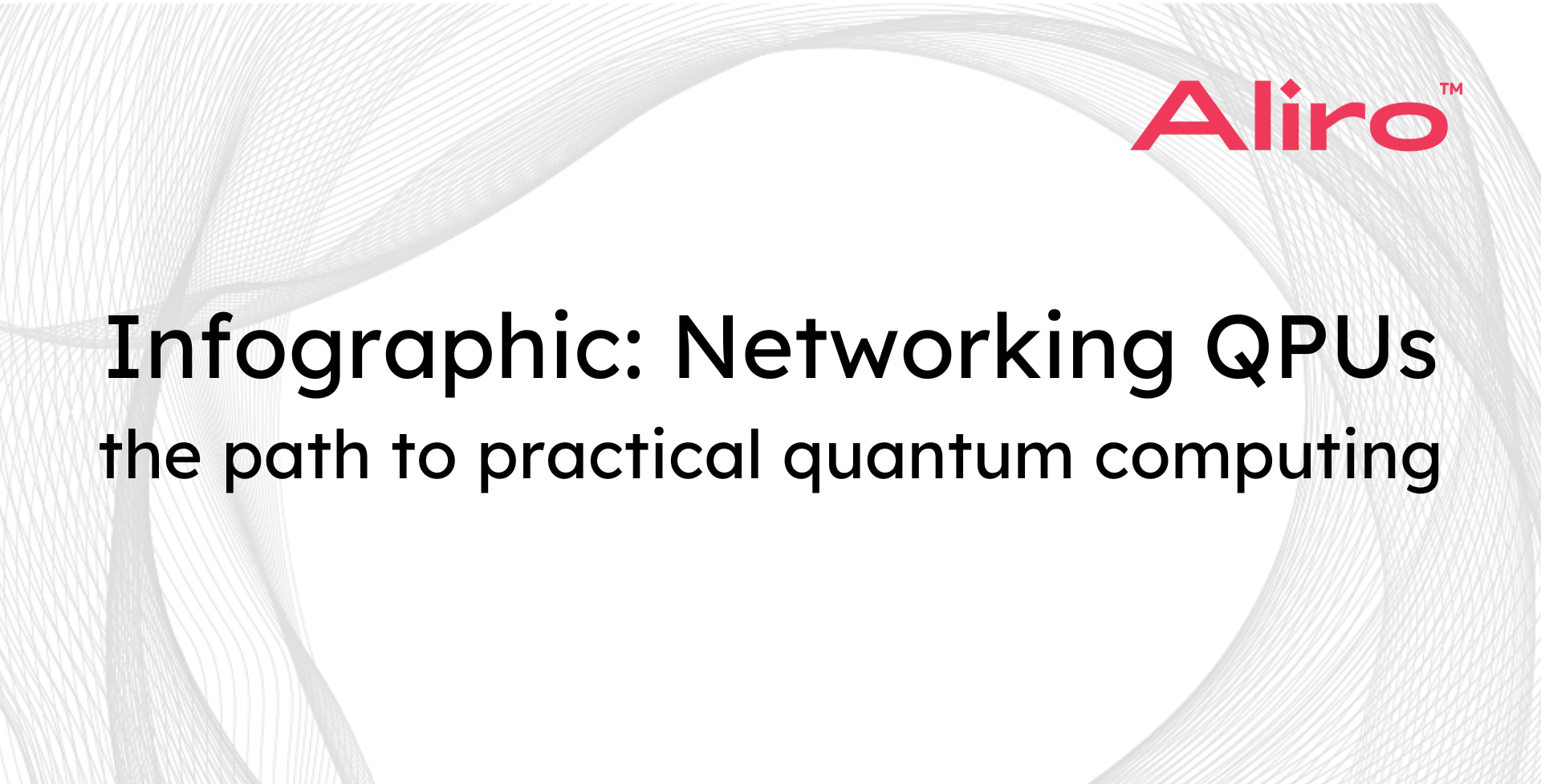 Aliro™

Infographic: Networking QPUs
the path to practical quantum computing